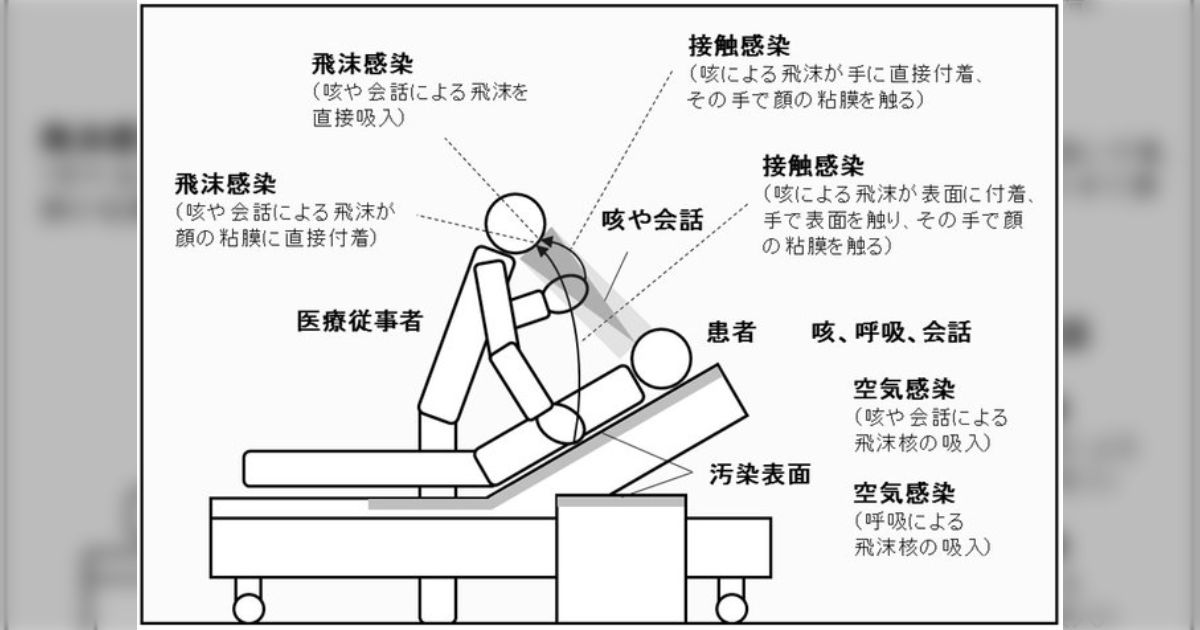 飛沫感染
（咳や会話による飛沫を直接吸入）

接触感染
（咳による飛沫が手に直接付着、その手で顔の粘膜を触る）

飛沫感染
（咳や会話による飛沫が顔の粘膜に直接付着）

接触感染
（咳による飛沫が表面に付着、手で表面を触り、その手で顔の粘膜を触る）

咳や会話

医療従事者

患者

咳、呼吸、会話

空気感染
（咳や会話による飛沫核の吸入）

汚染表面

空気感染
（呼吸による飛沫核の吸入）