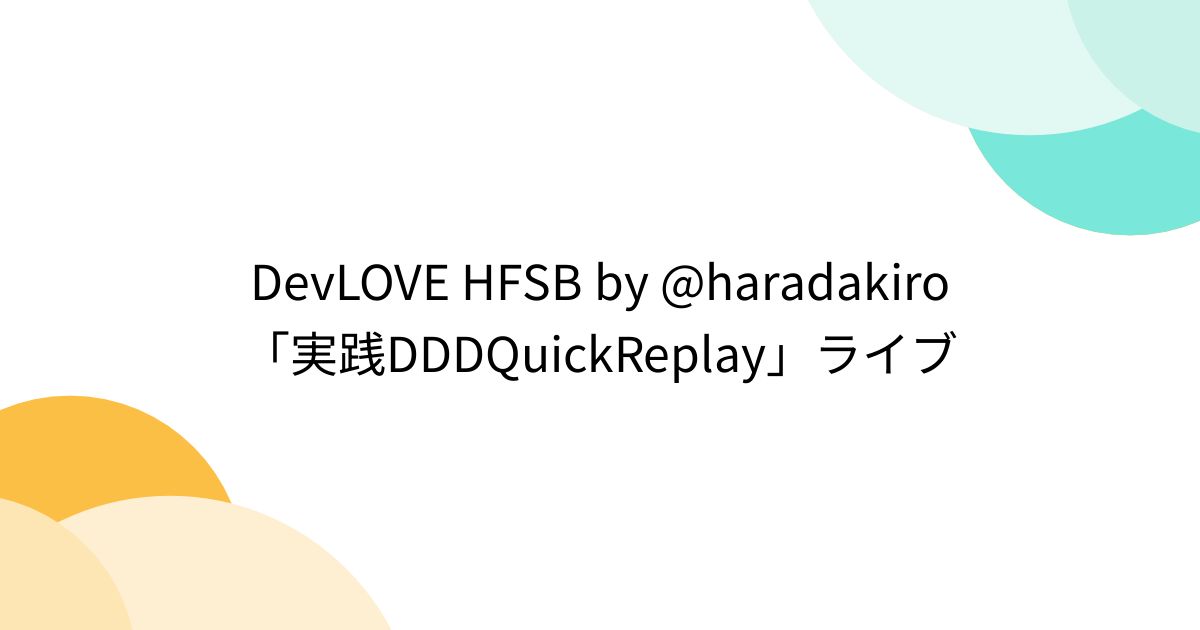 DevLOVE HFSB by @haradakiro
「実践DDDQuickReplay」ライブ