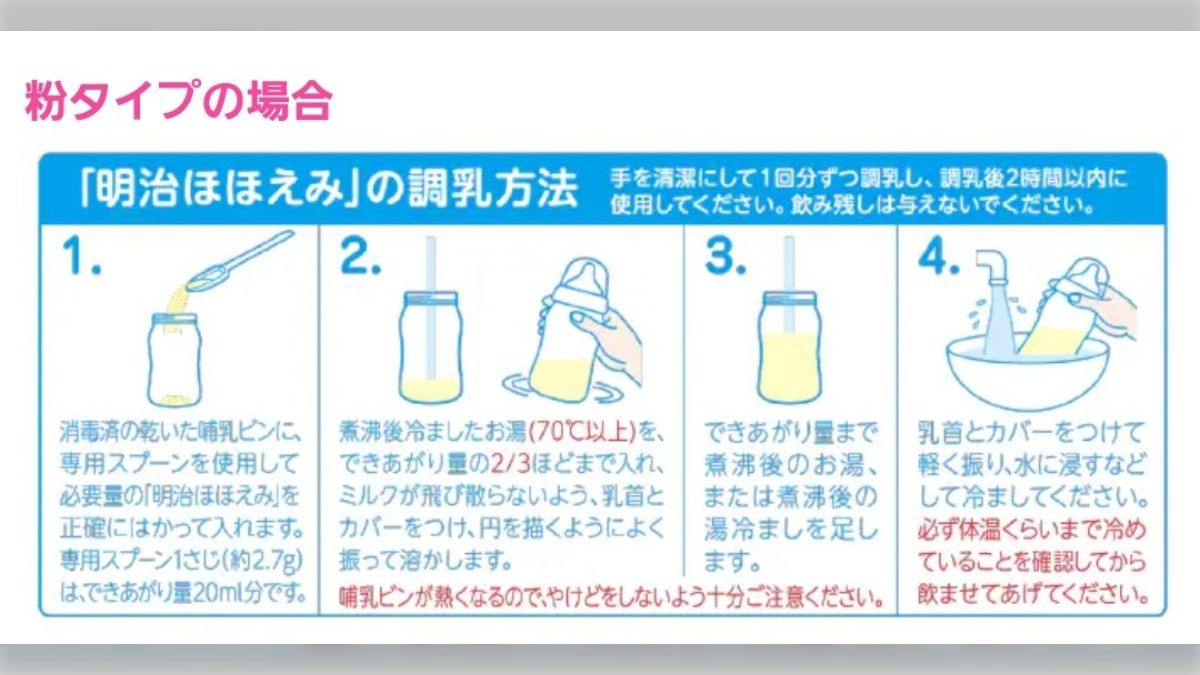 粉タイプの場合

「明治ほほえみ」の調乳方法

手を清潔にして1回分ずつ調乳し、調乳後2時間以内に使用してください。飲み残しは与えないでください。

1.

消毒済の乾いた哺乳ビンに、専用スプーンを使用して必要量の「明治ほほえみ」を正確にはかって入れます。専用スプーン1さじ(約2.7g)は、できあがり量20ml分です。

2.

煮沸後冷ましたお湯(70℃以上)を、できあがり量の2/3ほどまで入れ、ミルクが飛び散らないよう、乳首とカバーをつけ、円を描くようによく振って溶かします。

3.

できあがり量まで煮沸後のお湯、または煮沸後の湯冷ましを足します。

哺乳ビンが熱くなるので、やけどをしないよう十分ご注意ください。

4.

乳首とカバーをつけて軽く振り、水に浸すなどして冷ましてください。必ず体温くらいまで冷めていることを確認してから飲ませてあげてください。